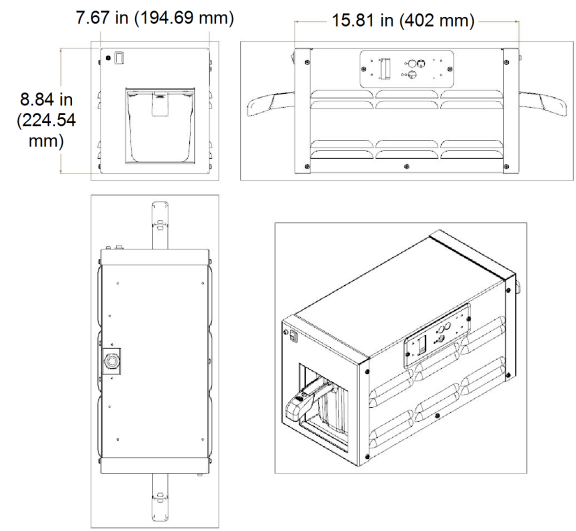 7.67 in (194.69 mm)

15.81 in (402 mm)

8.84 in (224.54 mm)