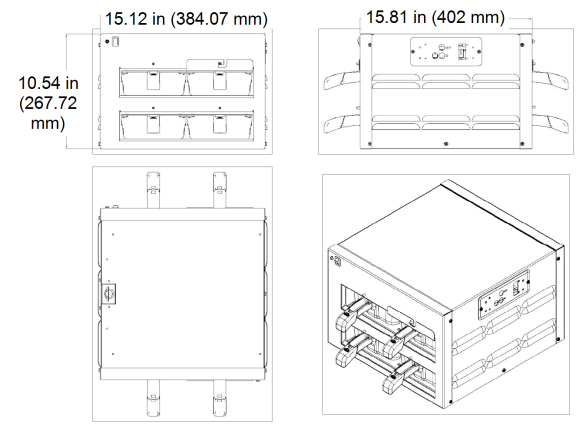 15.12 in (384.07 mm)

15.81 in (402 mm)

10.54 in (267.72 mm)